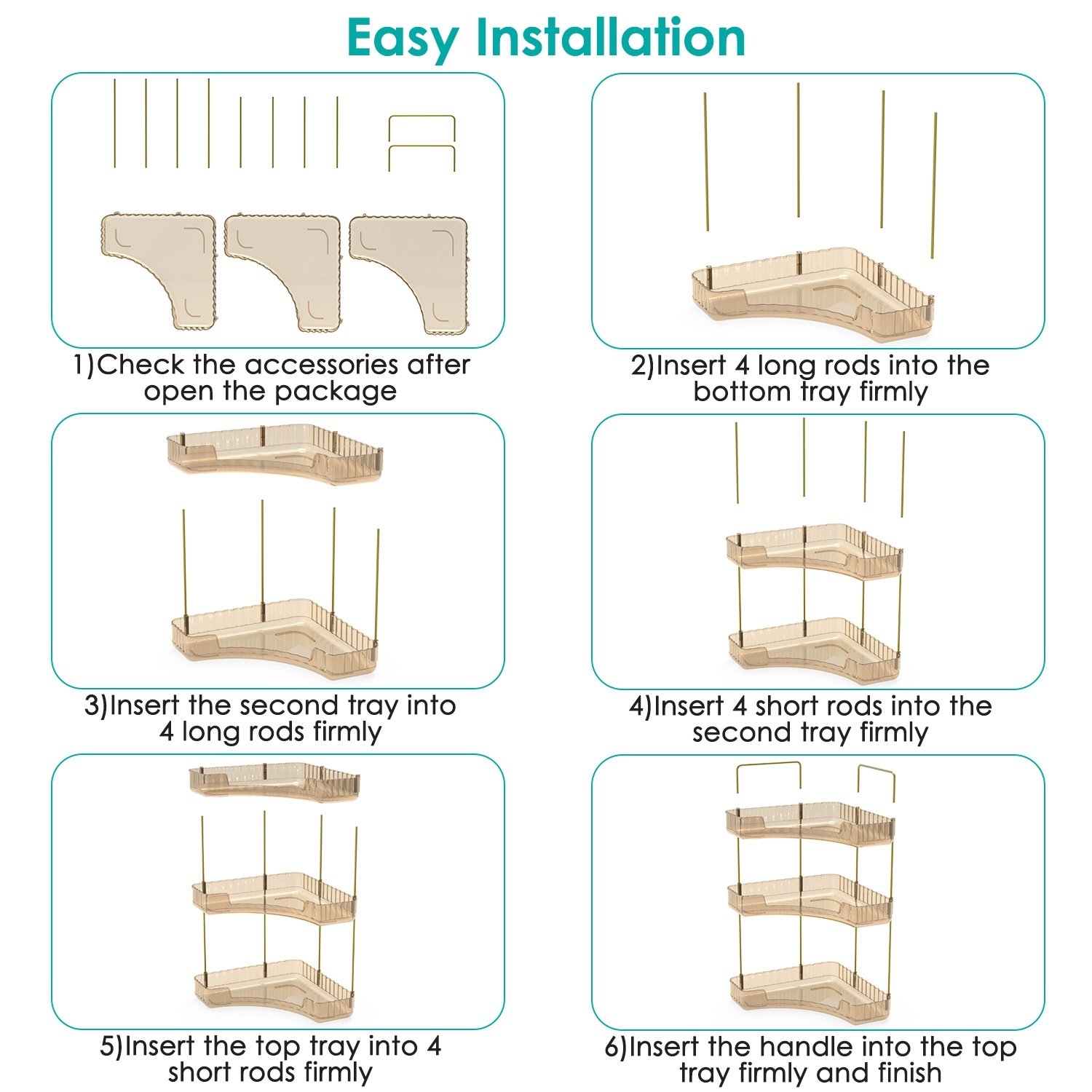 Easy Installation

1)Check the accessories after open the package

2)Insert 4 long rods into the bottom tray firmly

3)Insert the second tray into 4 long rods firmly

4)Insert 4 short rods into the second tray firmly

5)Insert the top tray into 4 short rods firmly

6)Insert the handle into the top tray firmly and finish